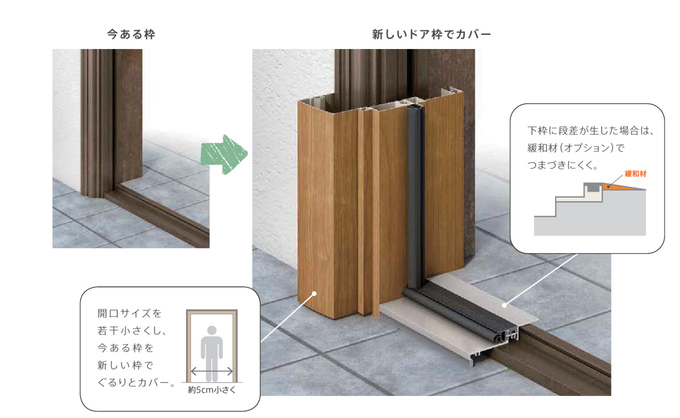 今ある枠

新しいドア枠でカバー

下枠に段差が生じた場合は、緩和材（オプション）でつまづきにくく。

緩和材

開口サイズを若干小さくし、今ある枠を新しい枠でぐるりとカバー。

約5cm小さく